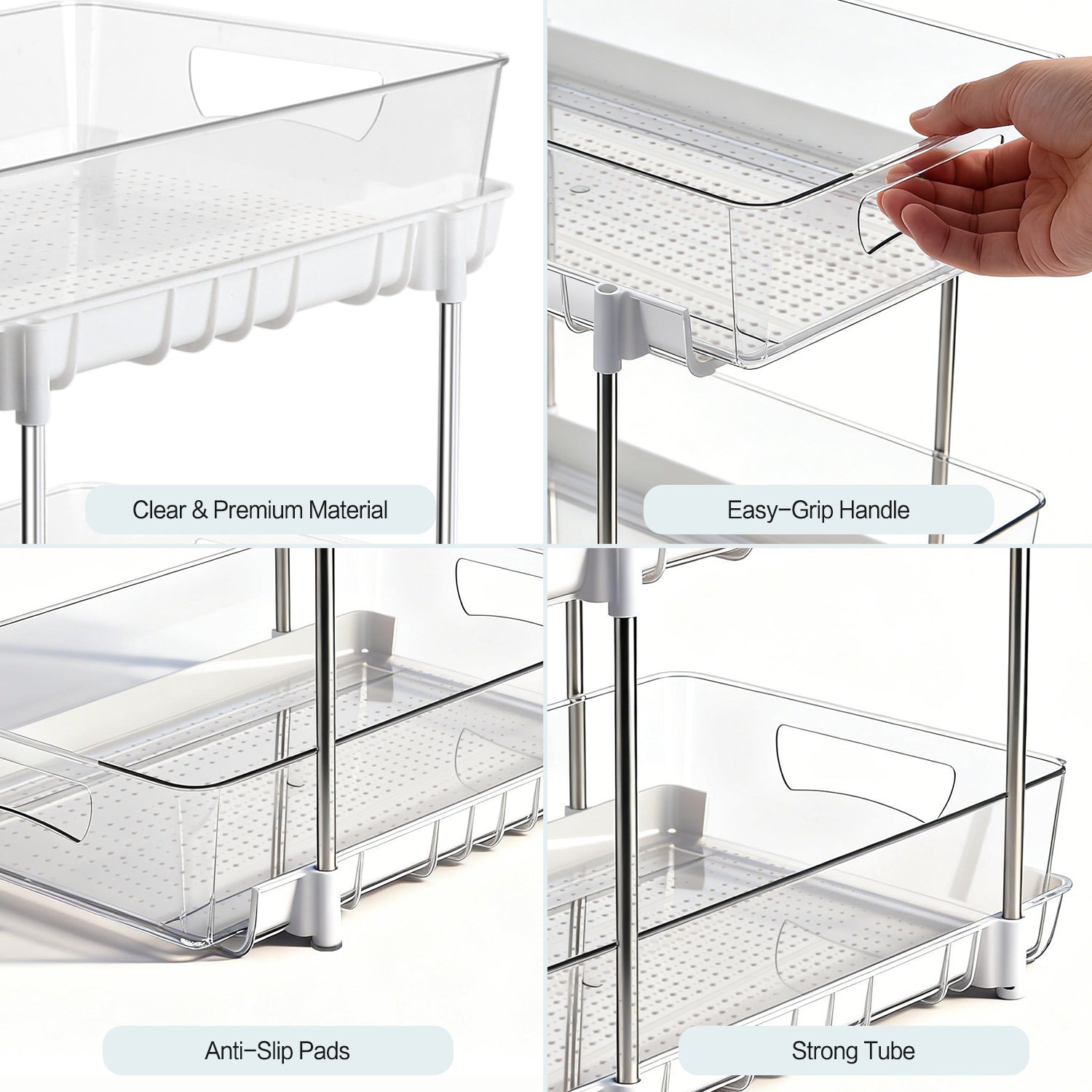 Clear & Premium Material

Easy-Grip Handle

Anti-Slip Pads

Strong Tube