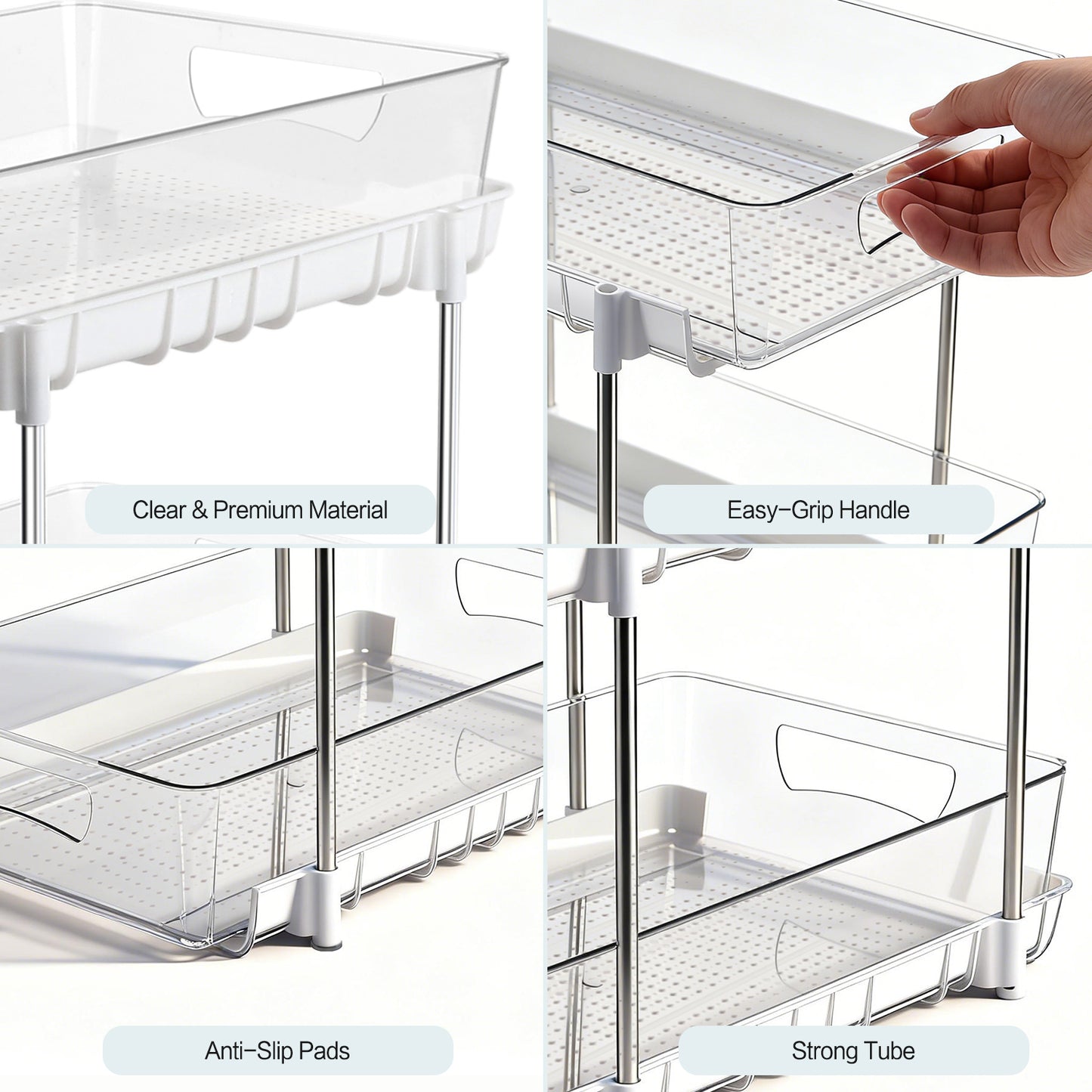 Clear & Premium Material

Easy-Grip Handle

Anti-Slip Pads

Strong Tube