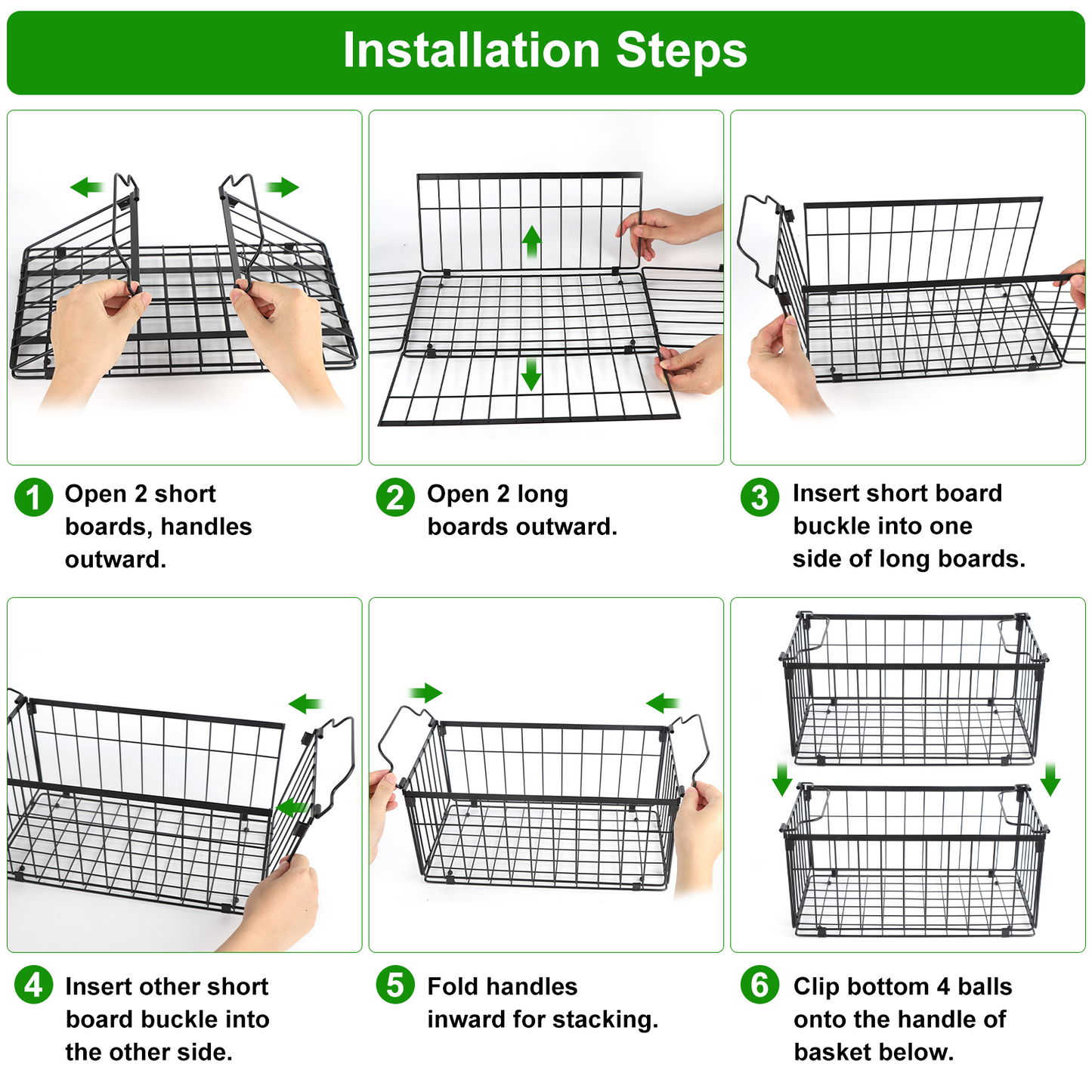 Installation Steps

1 Open 2 short boards, handles outward.

2 Open 2 long boards outward.

3 Insert short board buckle into one side of long boards.

4 Insert other short board buckle into the other side.

5 Fold handles inward for stacking.

6 Clip bottom 4 balls onto the handle of basket below.