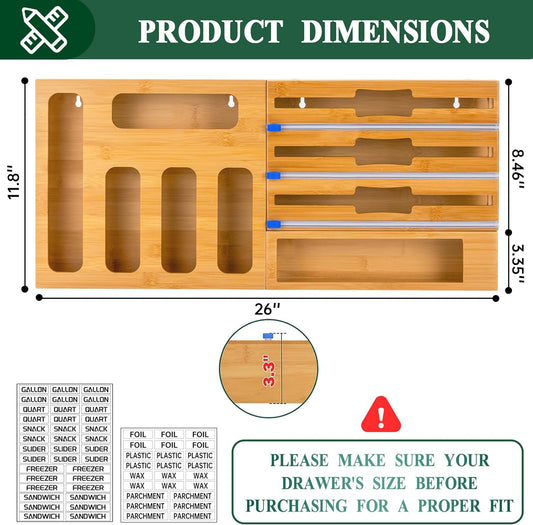 PRODUCT DIMENSIONS

11.8"

8.46"

3.35"

26"

3.3"

| GALLON | GALLON | GALLON |
|---|---|---|
| GALLON | GALLON | GALLON |
| QUART | QUART | QUART |
| QUART | QUART | QUART |
| SNACK | SNACK | SNACK |
| SNACK | SNACK | SNACK |
| SLIDER | SLIDER | SLIDER |
| SLIDER | SLIDER | SLIDER |

| FREEZER | FREEZER |
|---|---|
| FREEZER | FREEZER |
| FREEZER | FREEZER |
| SANDWICH | SANDWICH |
| SANDWICH | SANDWICH |
| SANDWICH | SANDWICH |

| FOIL | FOIL | FOIL |
|---|---|---|
| FOIL | FOIL | FOIL |
| PLASTIC | PLASTIC | PLASTIC |
| PLASTIC | PLASTIC | PLASTIC |
| WAX | WAX | WAX |
| WAX | WAX | WAX |

| PARCHMENT | PARCHMENT |
|---|---|
| PARCHMENT | PARCHMENT |
| PARCHMENT | PARCHMENT |

PLEASE MAKE SURE YOUR DRAWER'S SIZE BEFORE PURCHASING FOR A PROPER FIT